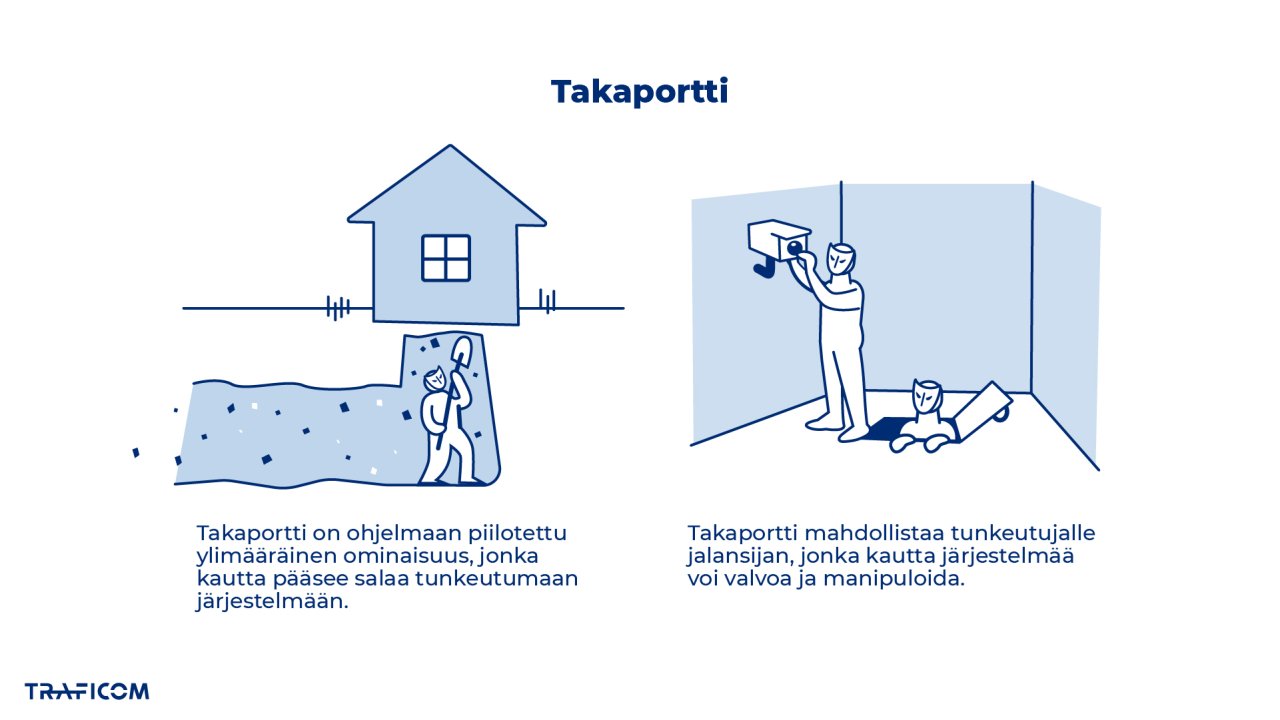 Takaportti

Takaportti on ohjelmaan piilotettu ylimääräinen ominaisuus, jonka kautta pääsee salaa tunkeutumaan järjestelmään.

Takaportti mahdollistaa tunkeutujalle jalansijan, jonka kautta järjestelmää voi valvoa ja manipuloida.

TRAFICOM